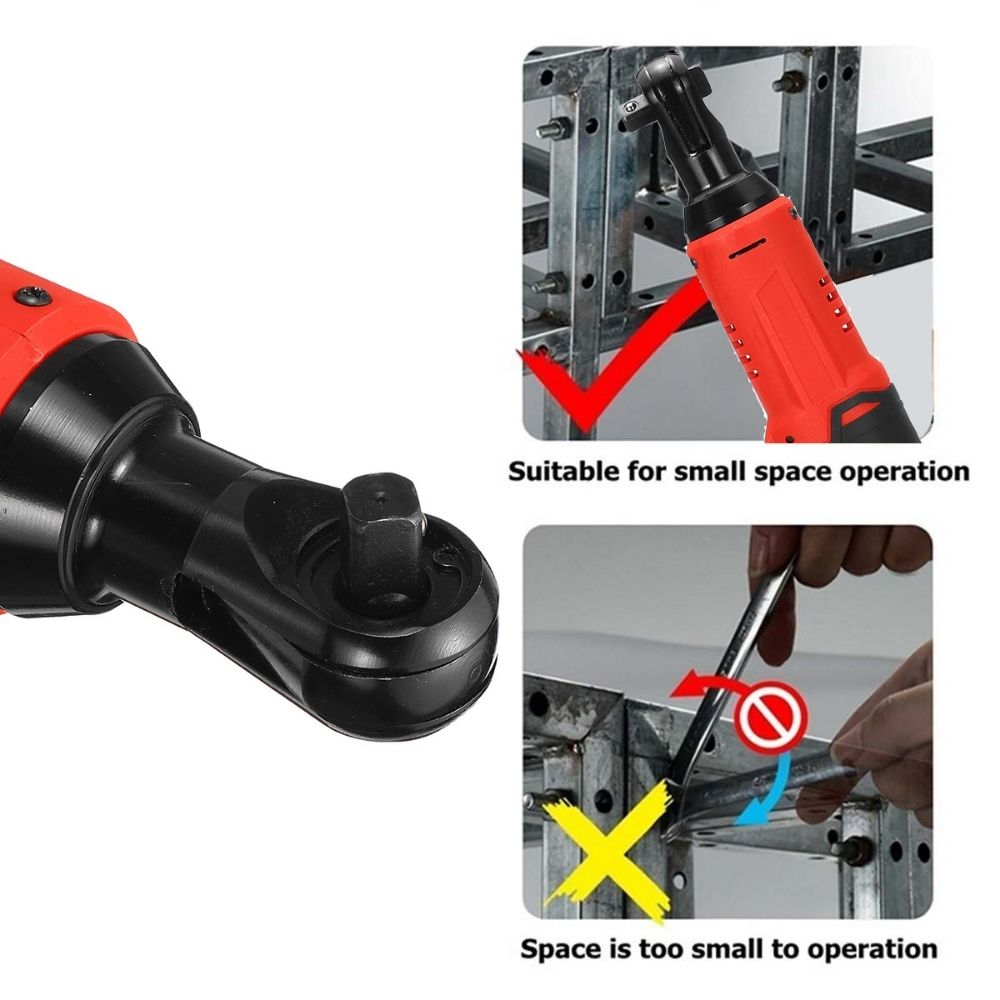 Suitable for small space operation

Space is too small to operation