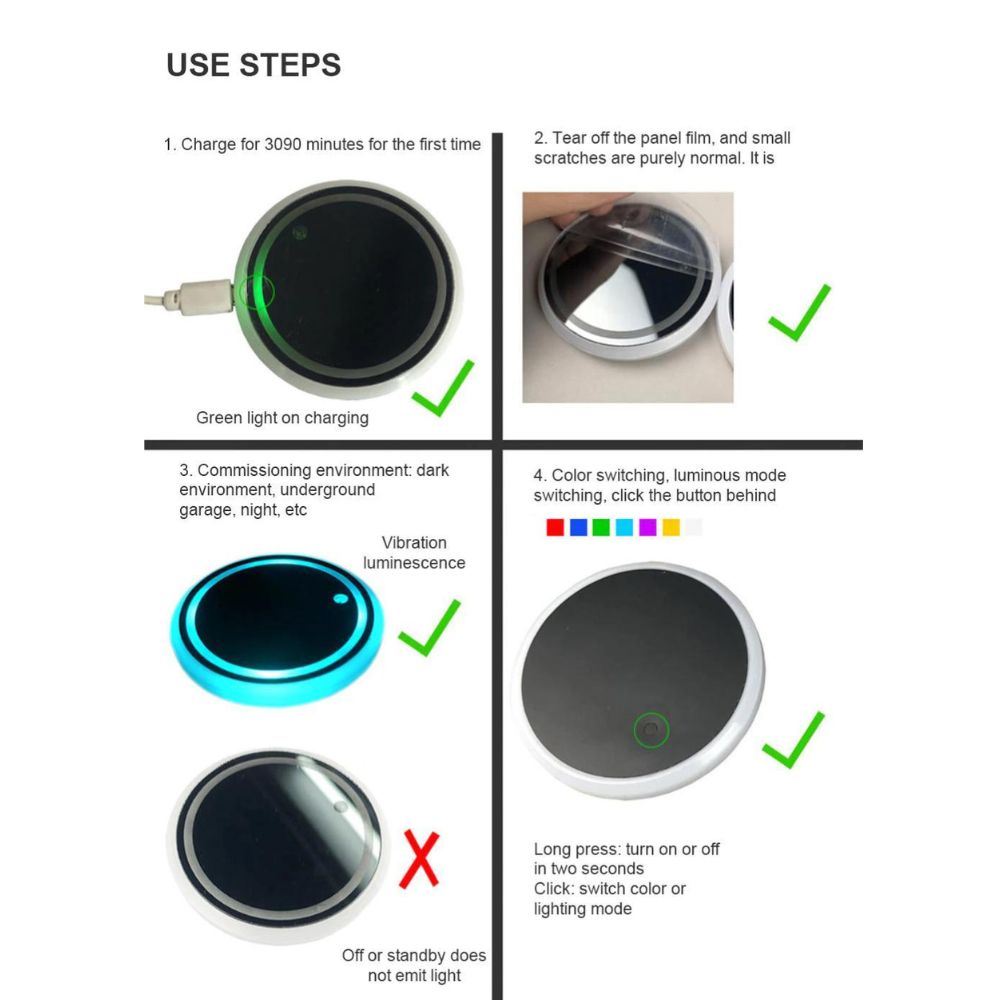 USE STEPS

1. Charge for 3090 minutes for the first time

Green light on charging

2. Tear off the panel film, and small scratches are purely normal. It is

3. Commissioning environment: dark environment, underground garage, night, etc

Vibration luminescence

Off or standby does not emit light

4. Color switching, luminous mode switching, click the button behind

Long press: turn on or off in two seconds
Click: switch color or lighting mode