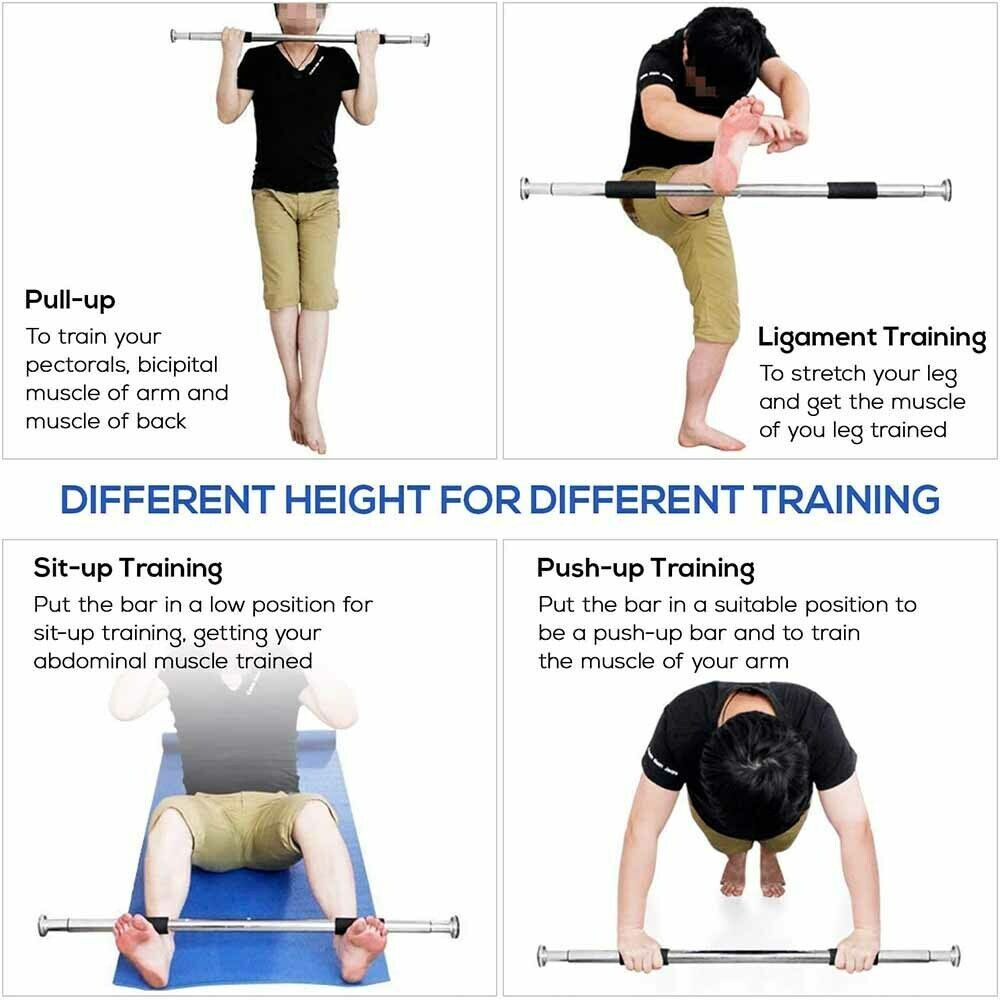 Pull-up
To train your pectorals, bicipital muscle of arm and muscle of back

Ligament Training
To stretch your leg and get the muscle of you leg trained

DIFFERENT HEIGHT FOR DIFFERENT TRAINING

Sit-up Training
Put the bar in a low position for sit-up training, getting your abdominal muscle trained

Push-up Training
Put the bar in a suitable position to be a push-up bar and to train the muscle of your arm