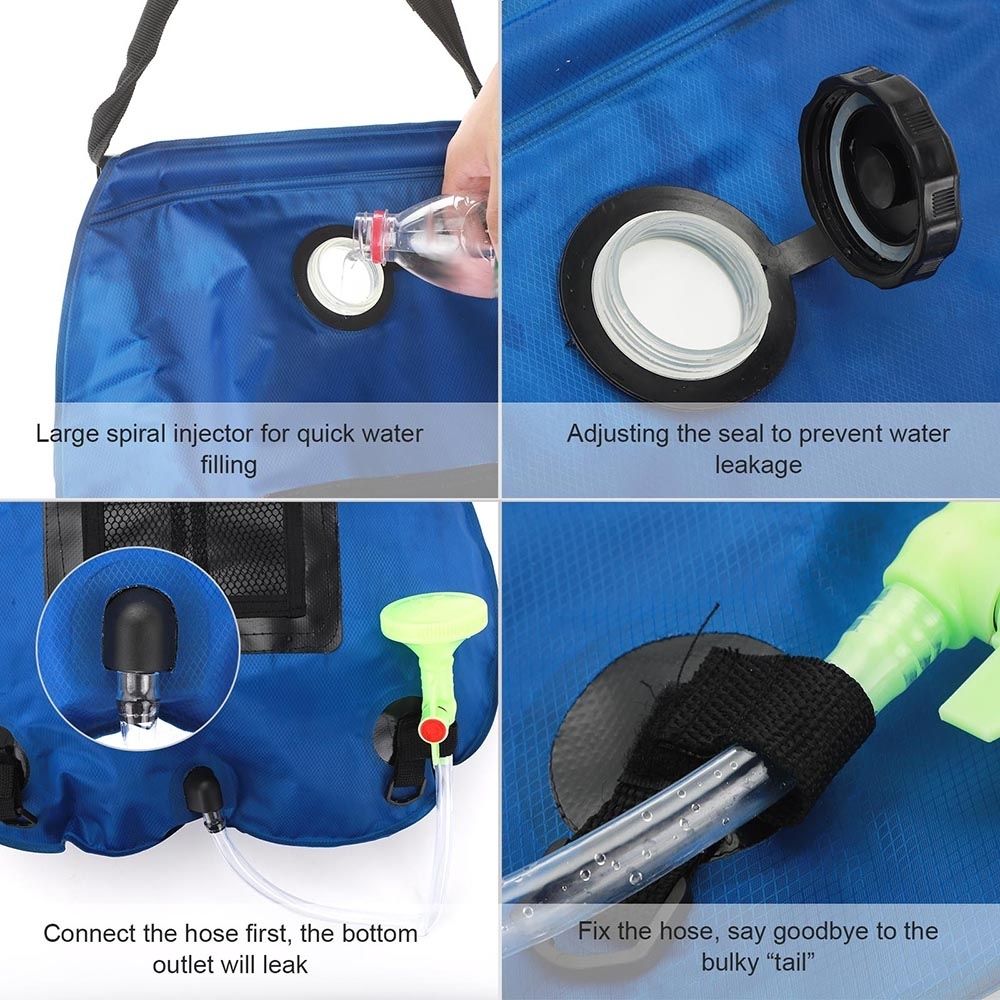 Large spiral injector for quick water filling

Adjusting the seal to prevent water leakage

Connect the hose first, the bottom outlet will leak

Fix the hose, say goodbye to the bulky “tail”