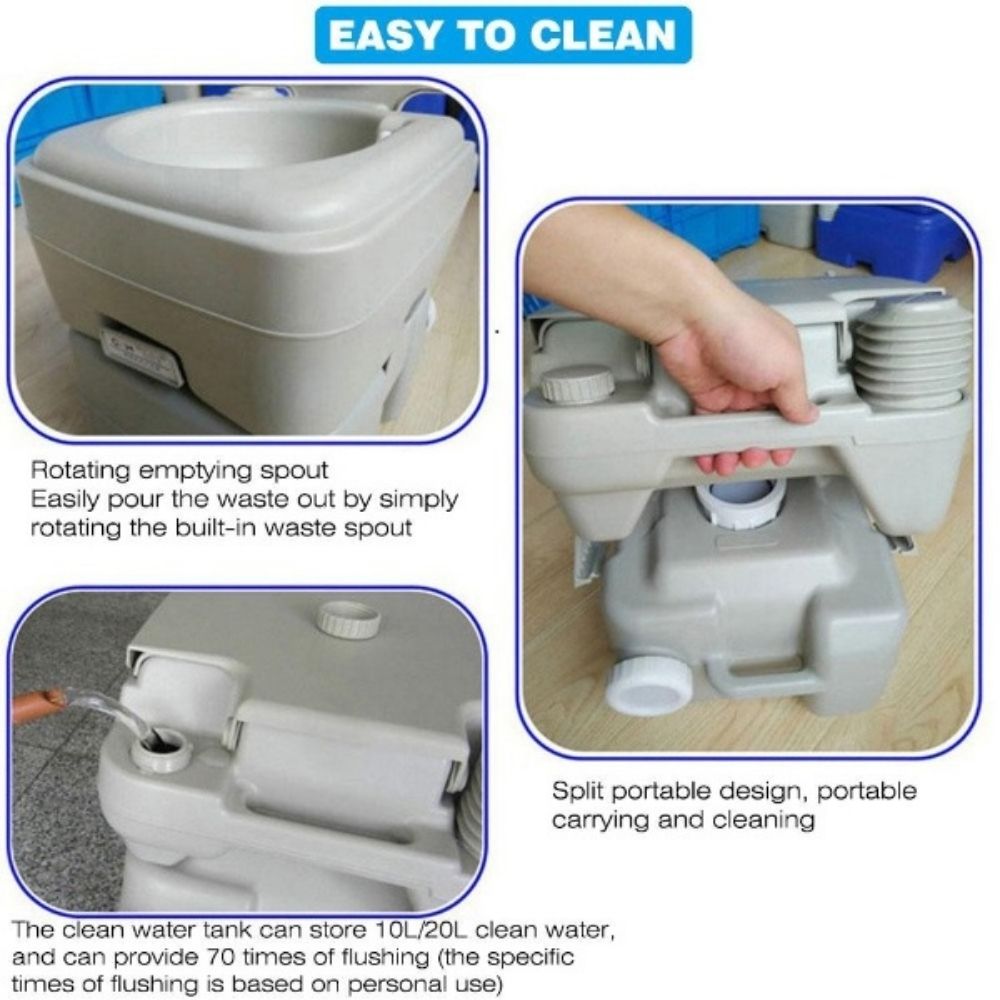 EASY TO CLEAN

Rotating emptying spout
Easily pour the waste out by simply rotating the built-in waste spout

Split portable design, portable carrying and cleaning

The clean water tank can store 10L/20L clean water, and can provide 70 times of flushing (the specific times of flushing is based on personal use)