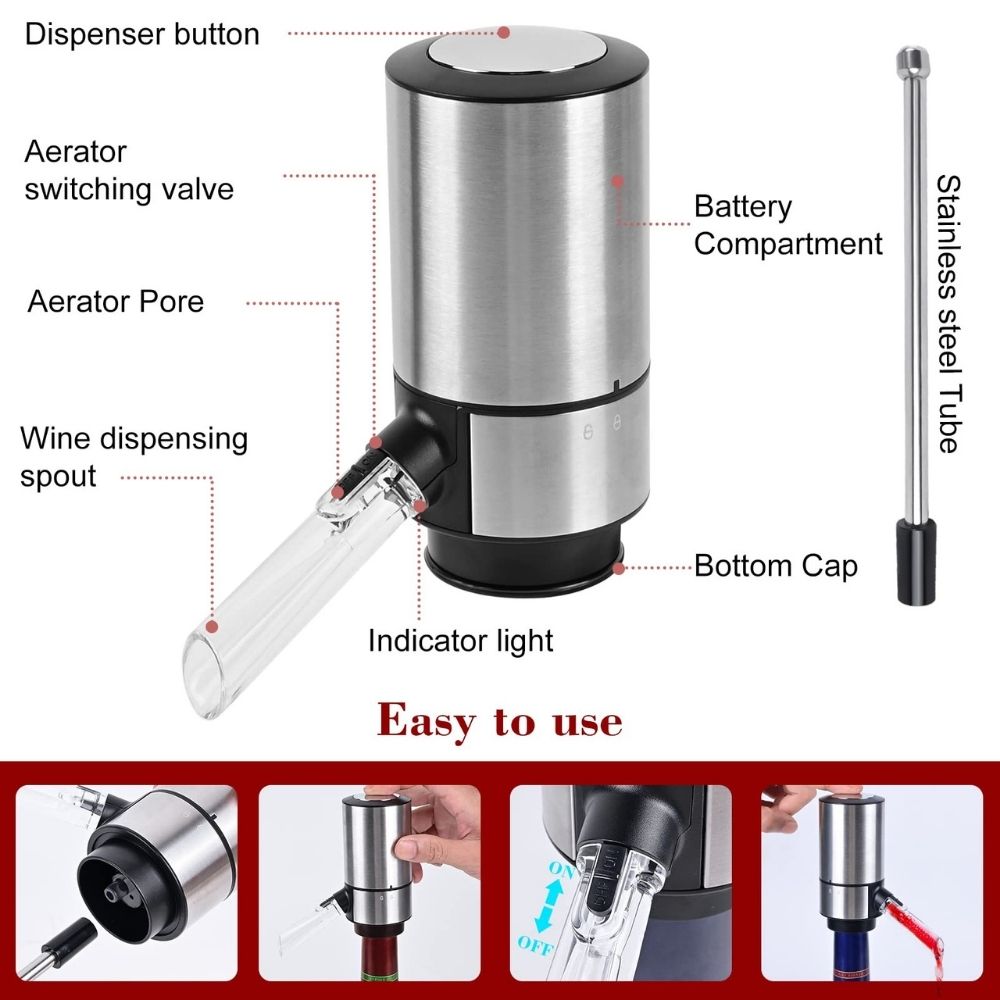 Dispenser button

Aerator switching valve

Aerator Pore

Wine dispensing spout

Battery Compartment

Stainless steel Tube

Bottom Cap

Indicator light

Easy to use

ON

OFF