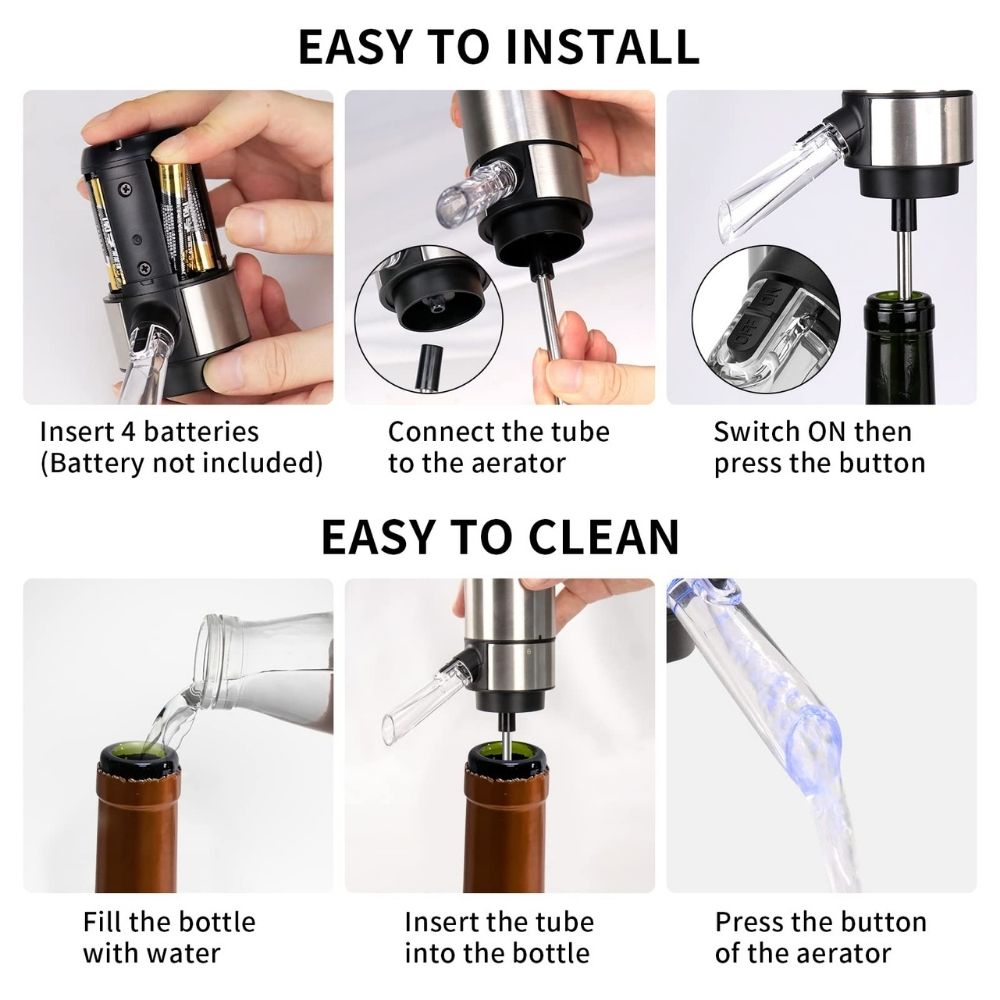 EASY TO INSTALL

Insert 4 batteries (Battery not included)

Connect the tube to the aerator

OFF ON

Switch ON then press the button

EASY TO CLEAN

Fill the bottle with water

Insert the tube into the bottle

Press the button of the aerator