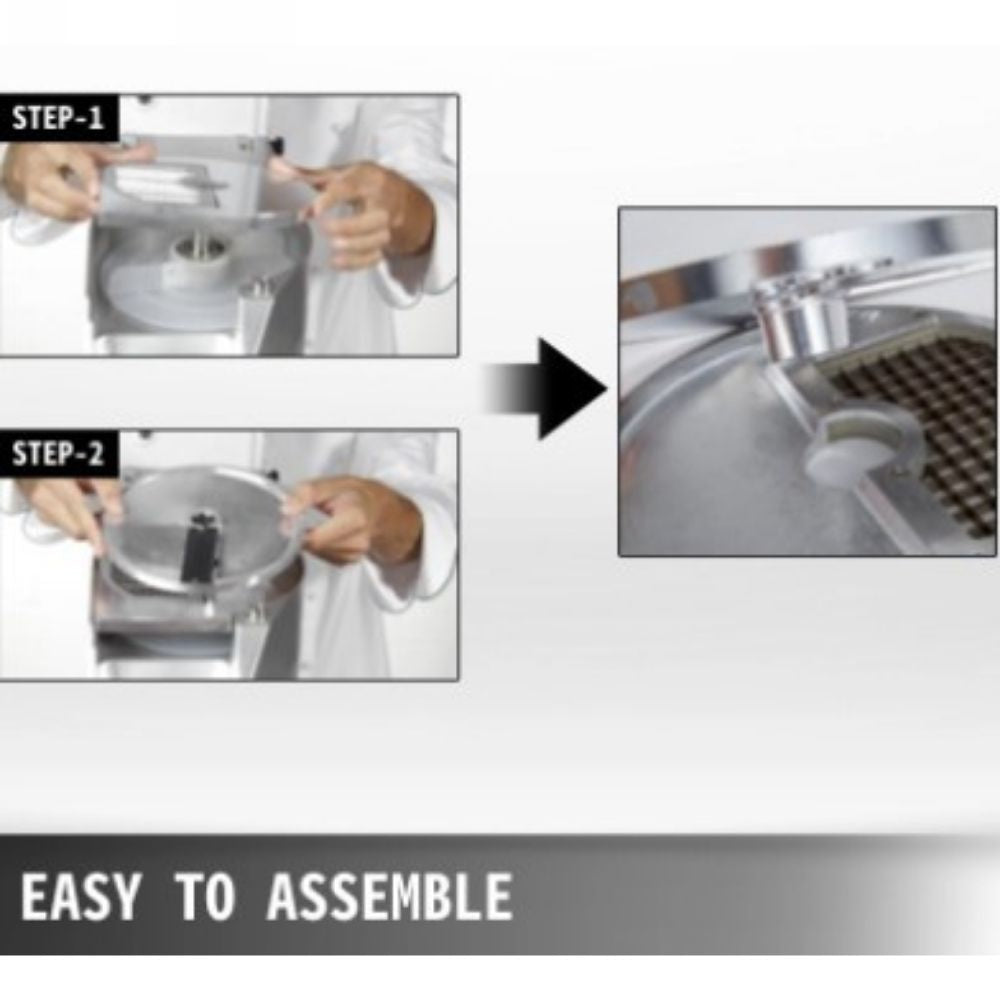 STEP-1

STEP-2

EASY TO ASSEMBLE