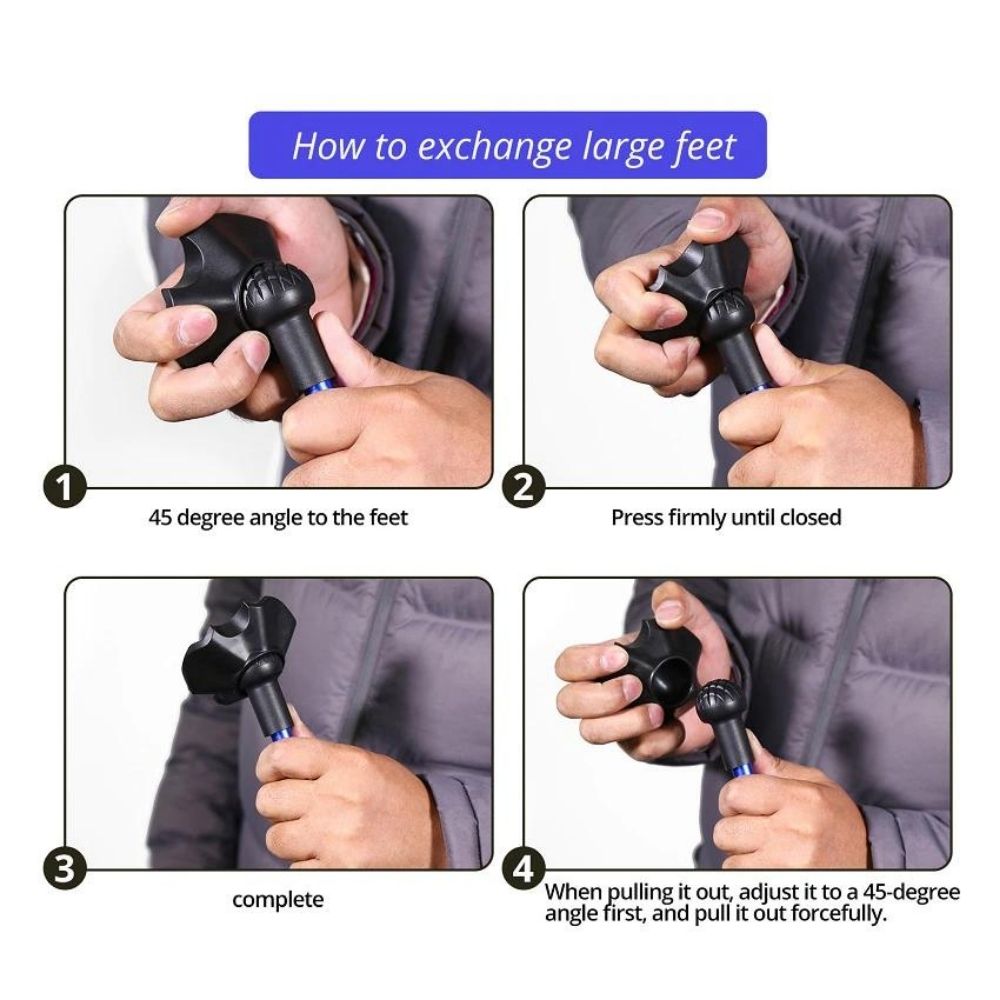 How to exchange large feet

1
45 degree angle to the feet

2
Press firmly until closed

3
complete

4
When pulling it out, adjust it to a 45-degree angle first, and pull it out forcefully.