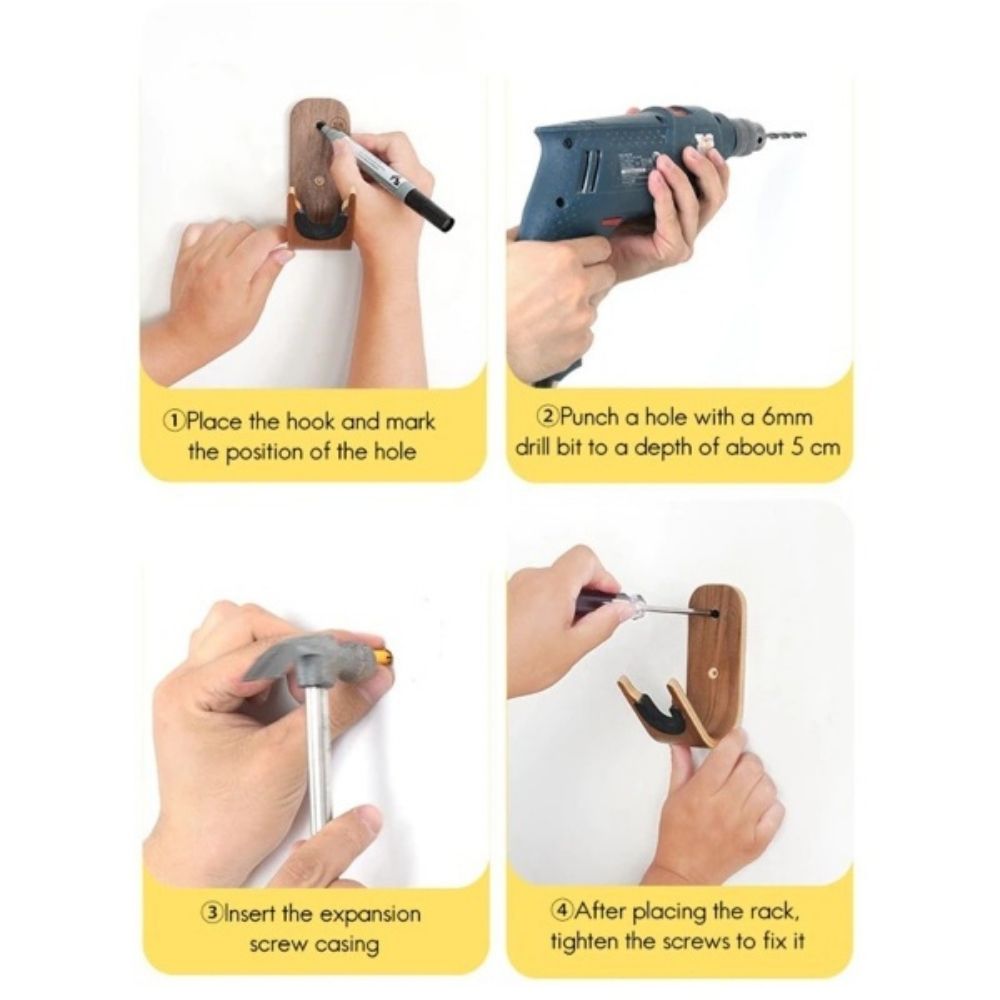 ①Place the hook and mark the position of the hole

②Punch a hole with a 6mm drill bit to a depth of about 5 cm

③Insert the expansion screw casing

④After placing the rack, tighten the screws to fix it