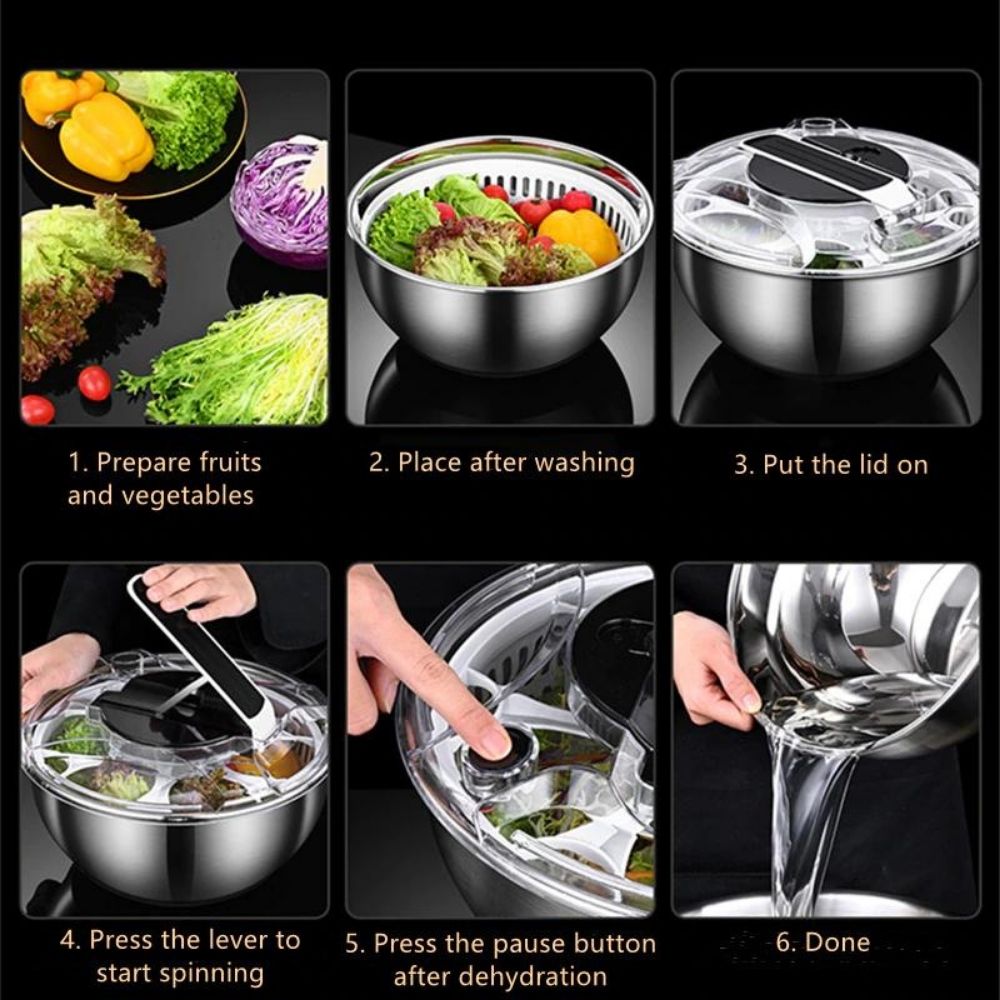 1. Prepare fruits and vegetables

2. Place after washing

3. Put the lid on

4. Press the lever to start spinning

5. Press the pause button after dehydration

6. Done