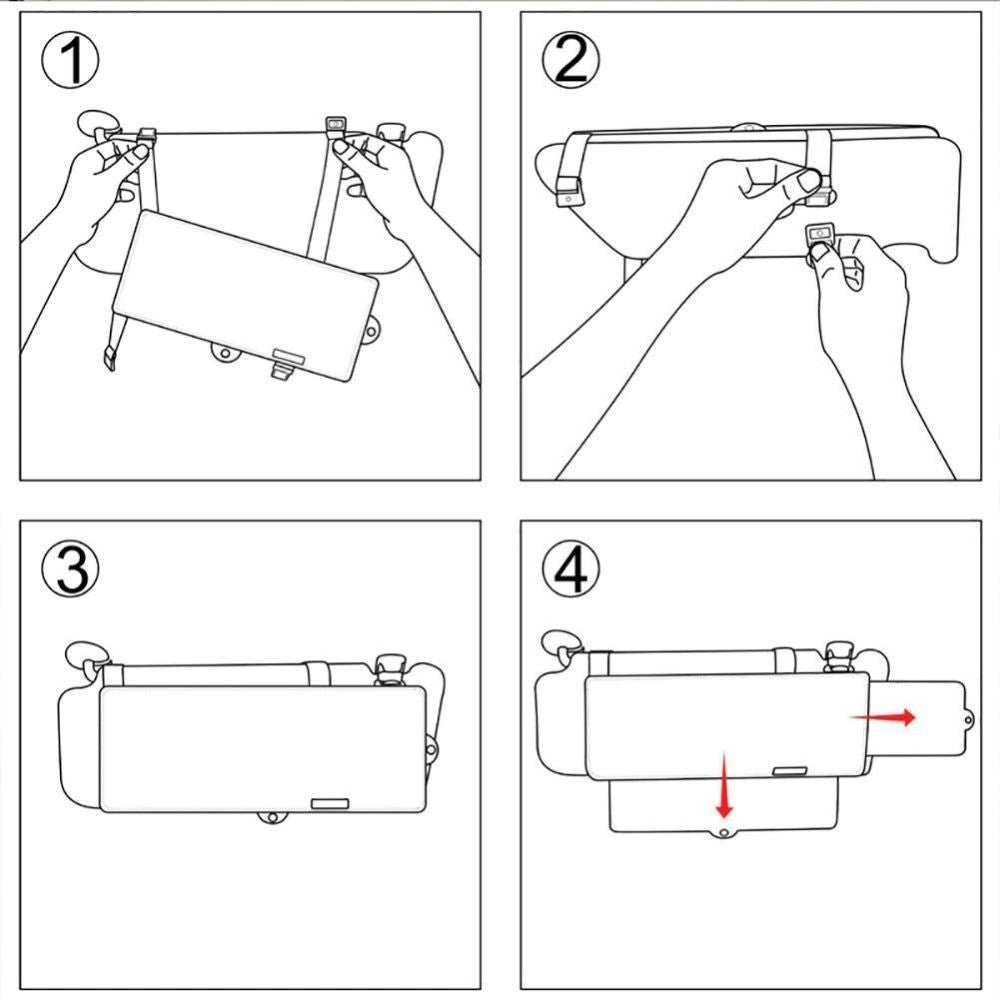 ①
②
③
④