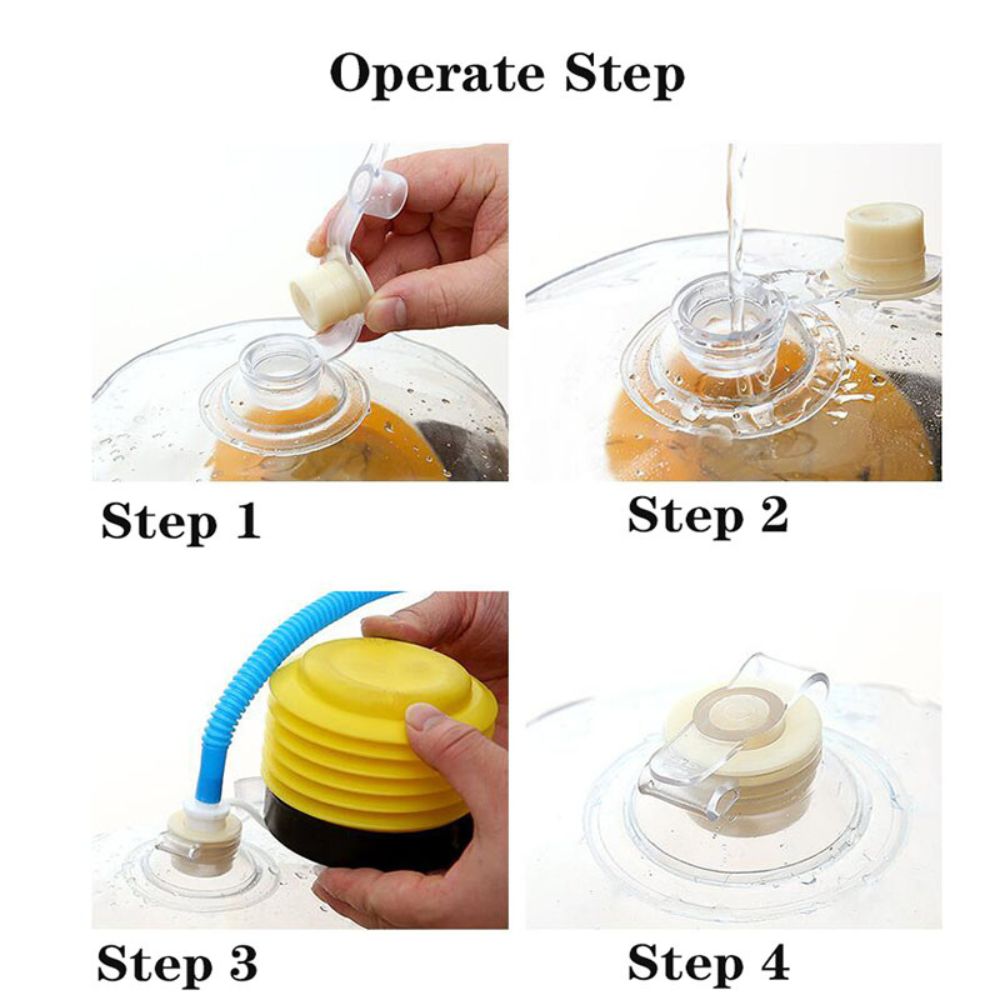 Operate Step

Step 1

Step 2

Step 3

Step 4