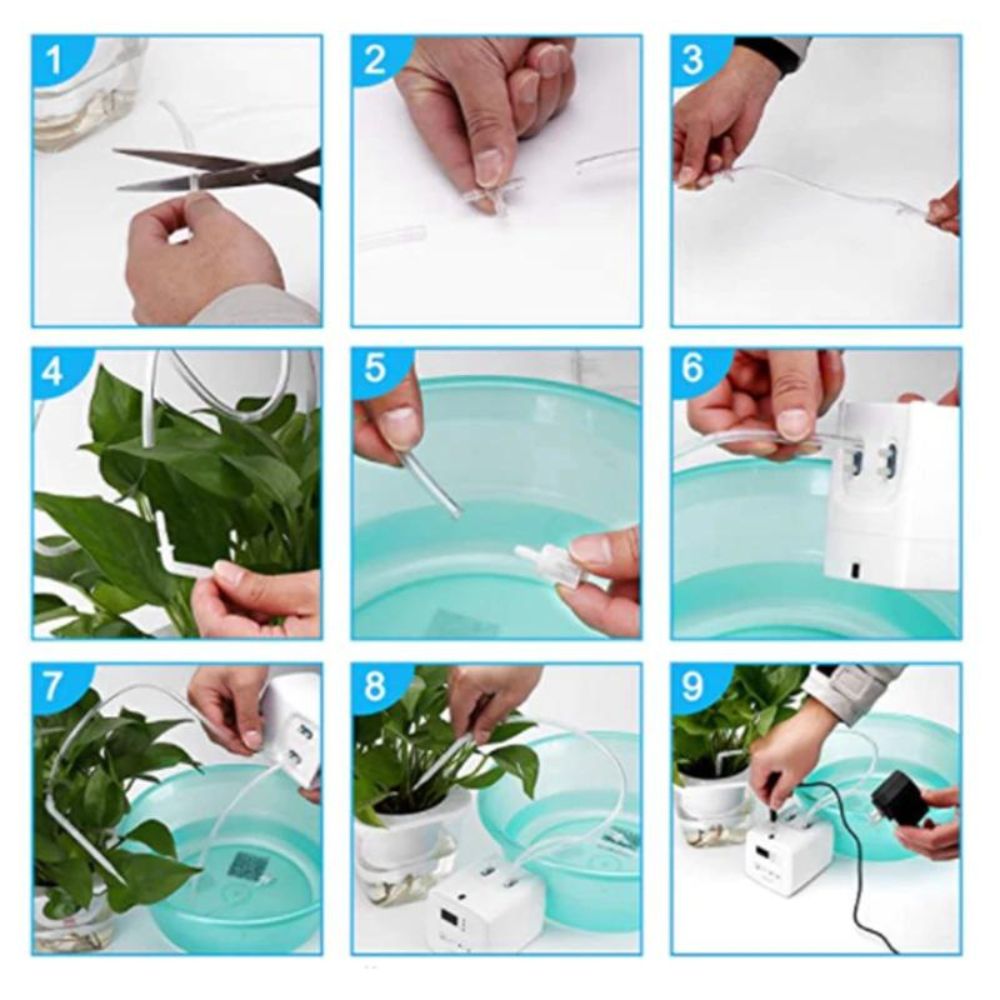 1
2
3
4
5
6
7
8
9