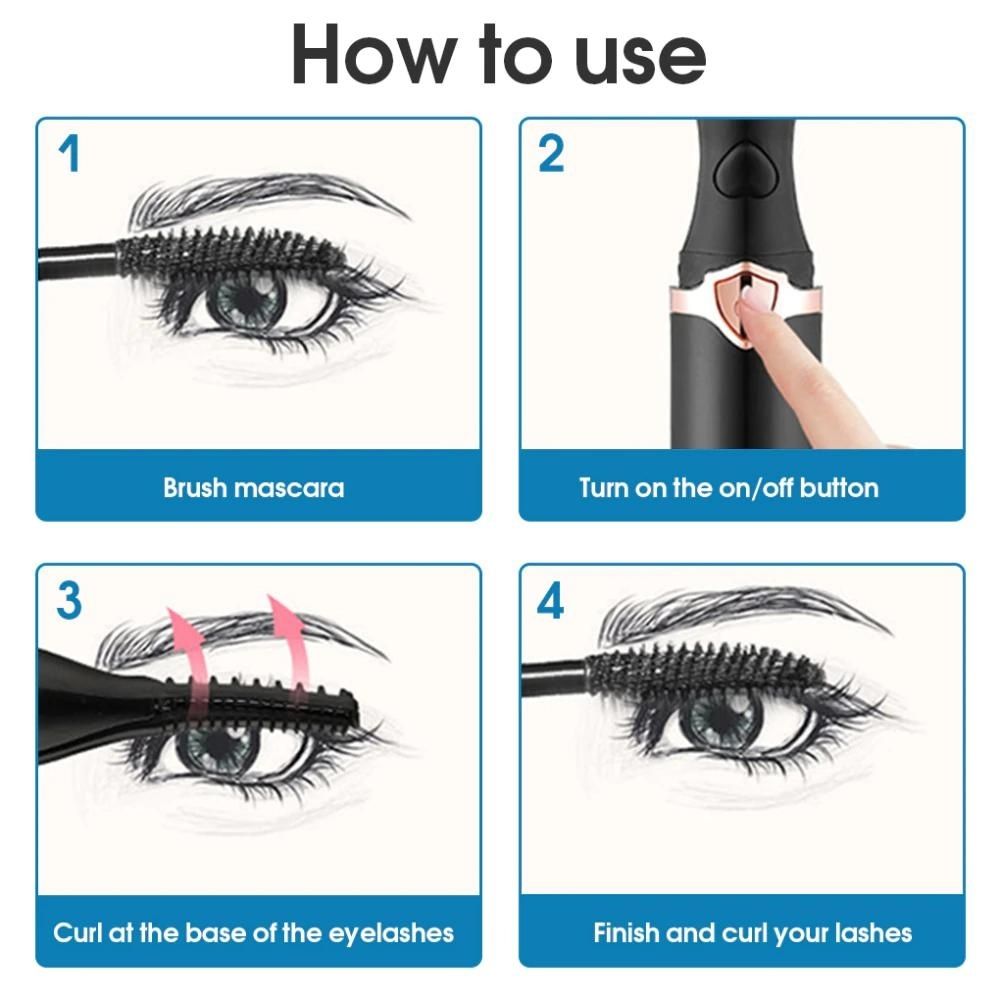 How to use

1

Brush mascara

2

Turn on the on/off button

3

Curl at the base of the eyelashes

4

Finish and curl your lashes