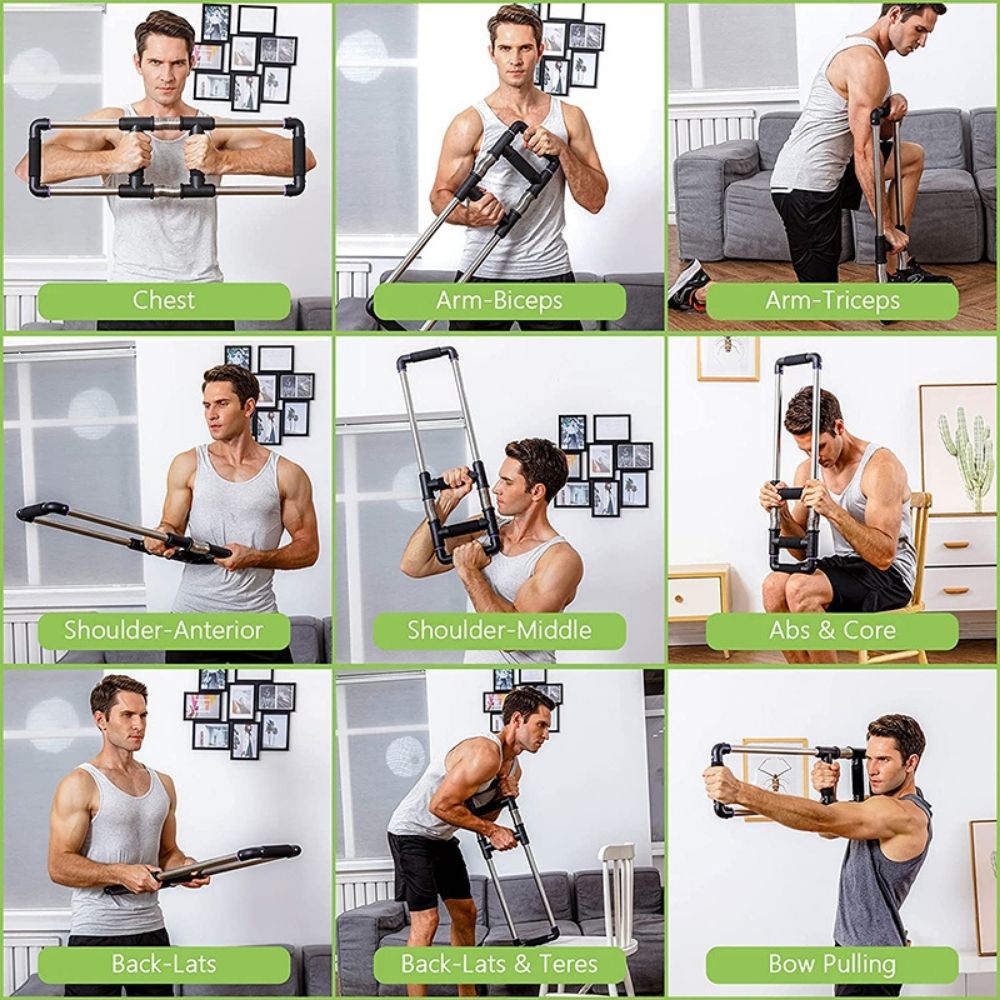 Chest

Arm-Biceps

Arm-Triceps

Shoulder-Anterior

Shoulder-Middle

Abs & Core

Back-Lats

Back-Lats & Teres

Bow Pulling