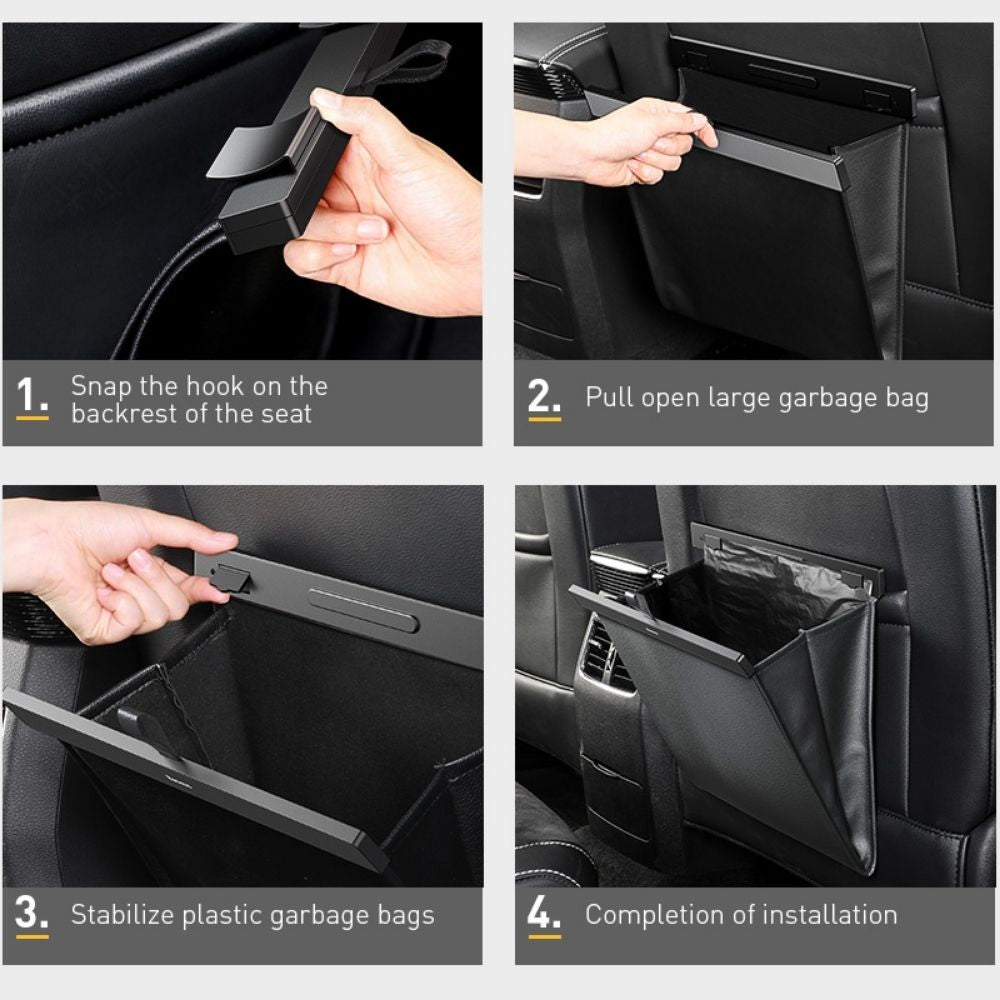 1. Snap the hook on the backrest of the seat

2. Pull open large garbage bag

3. Stabilize plastic garbage bags

4. Completion of installation