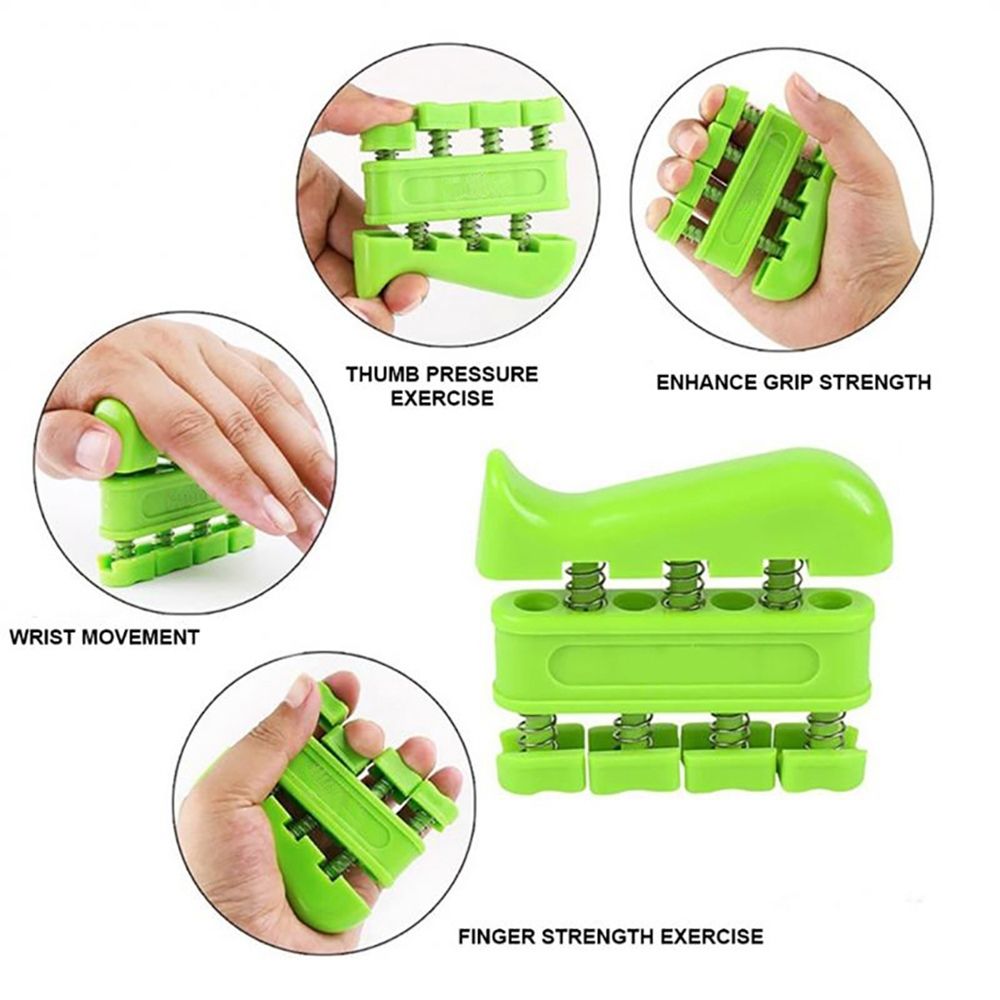 THUMB PRESSURE EXERCISE

ENHANCE GRIP STRENGTH

WRIST MOVEMENT

FINGER STRENGTH EXERCISE