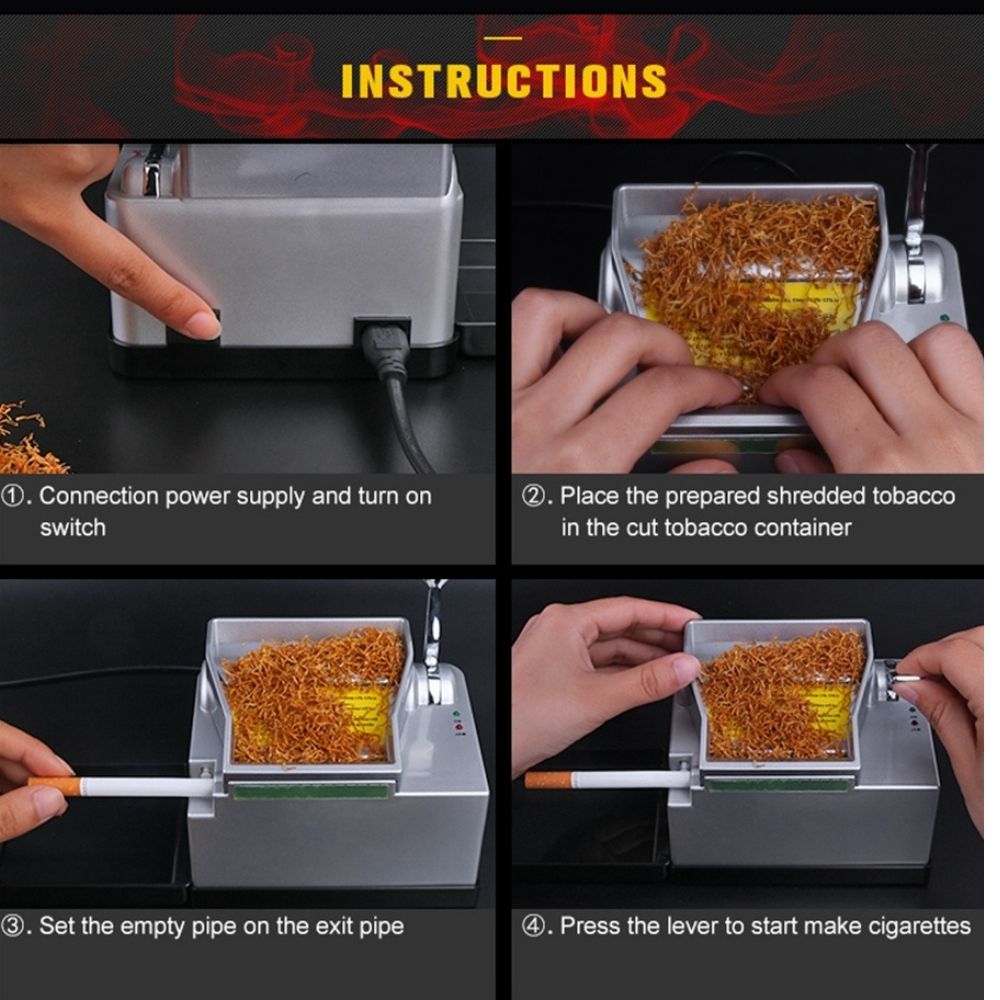 INSTRUCTIONS

①. Connection power supply and turn on switch

②. Place the prepared shredded tobacco in the cut tobacco container

③. Set the empty pipe on the exit pipe

④. Press the lever to start make cigarettes