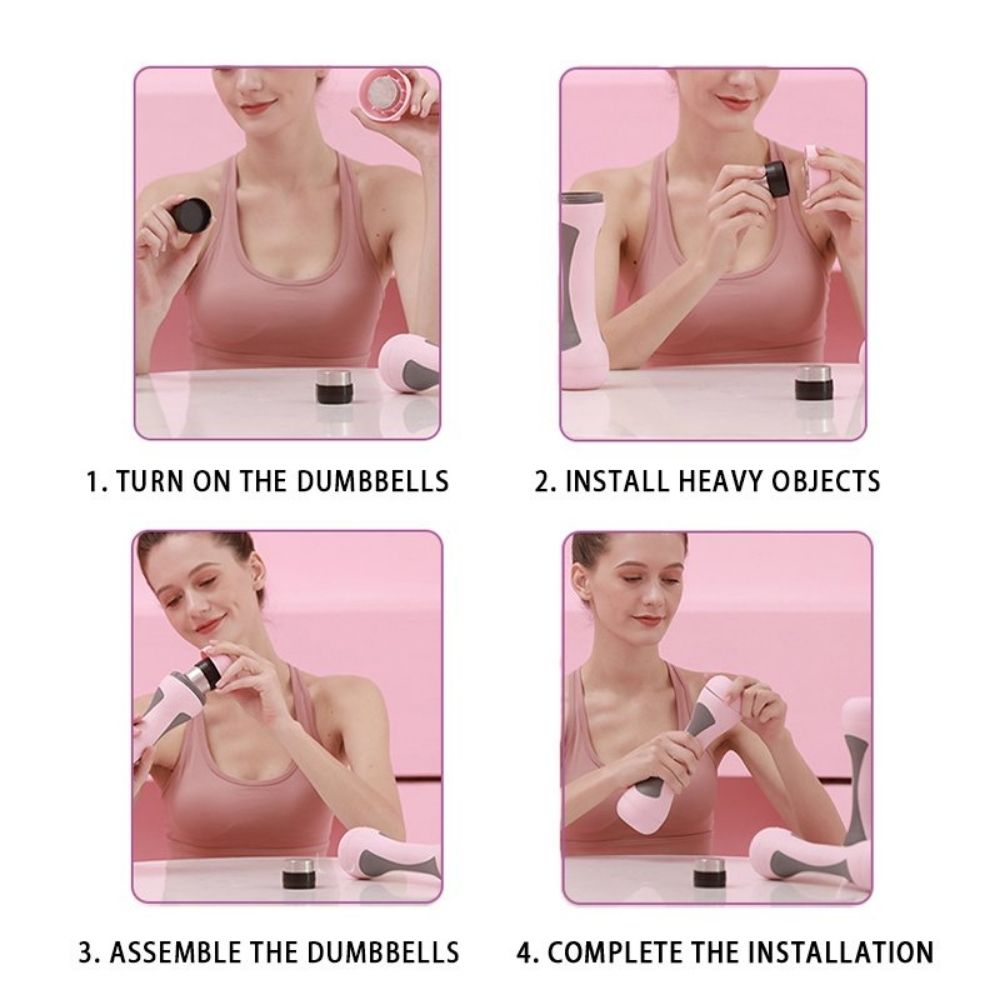 1. TURN ON THE DUMBBELLS

2. INSTALL HEAVY OBJECTS

3. ASSEMBLE THE DUMBBELLS

4. COMPLETE THE INSTALLATION