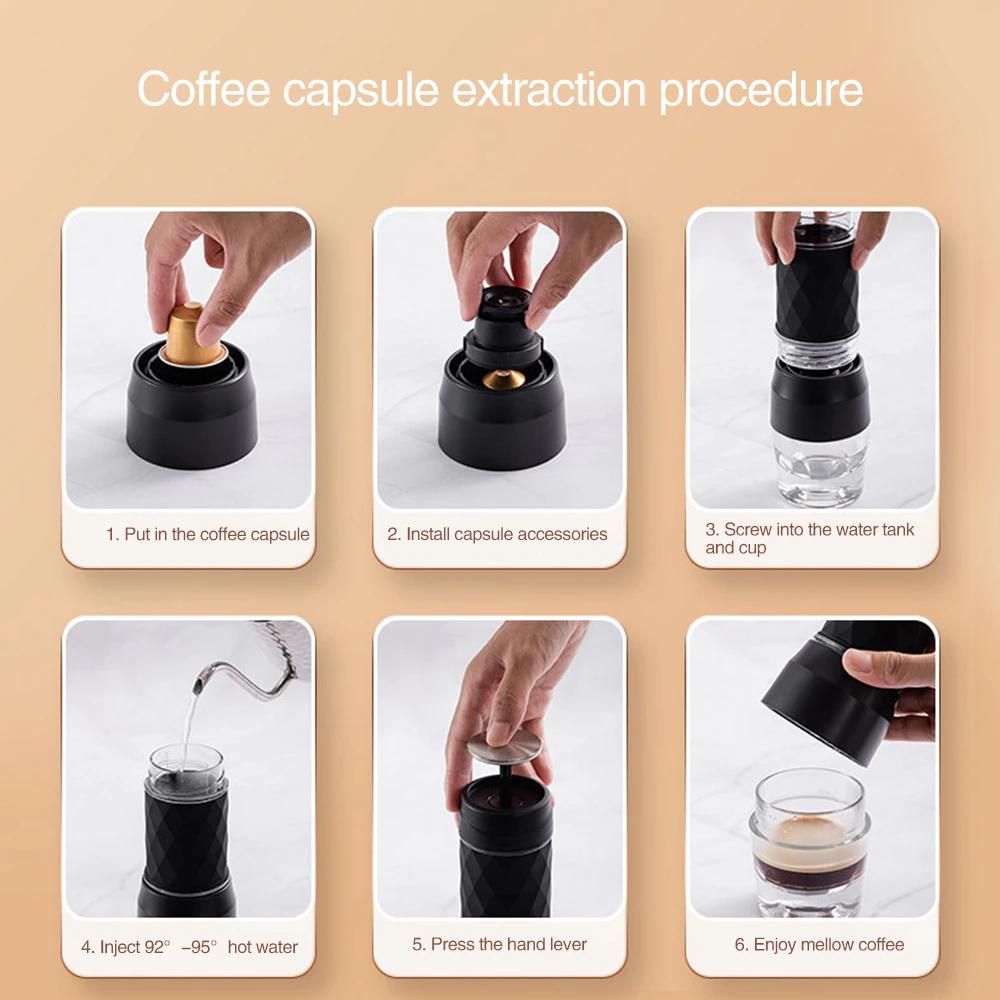 Coffee capsule extraction procedure

1. Put in the coffee capsule

2. Install capsule accessories

3. Screw into the water tank and cup

4. Inject 92° –95° hot water

5. Press the hand lever

6. Enjoy mellow coffee