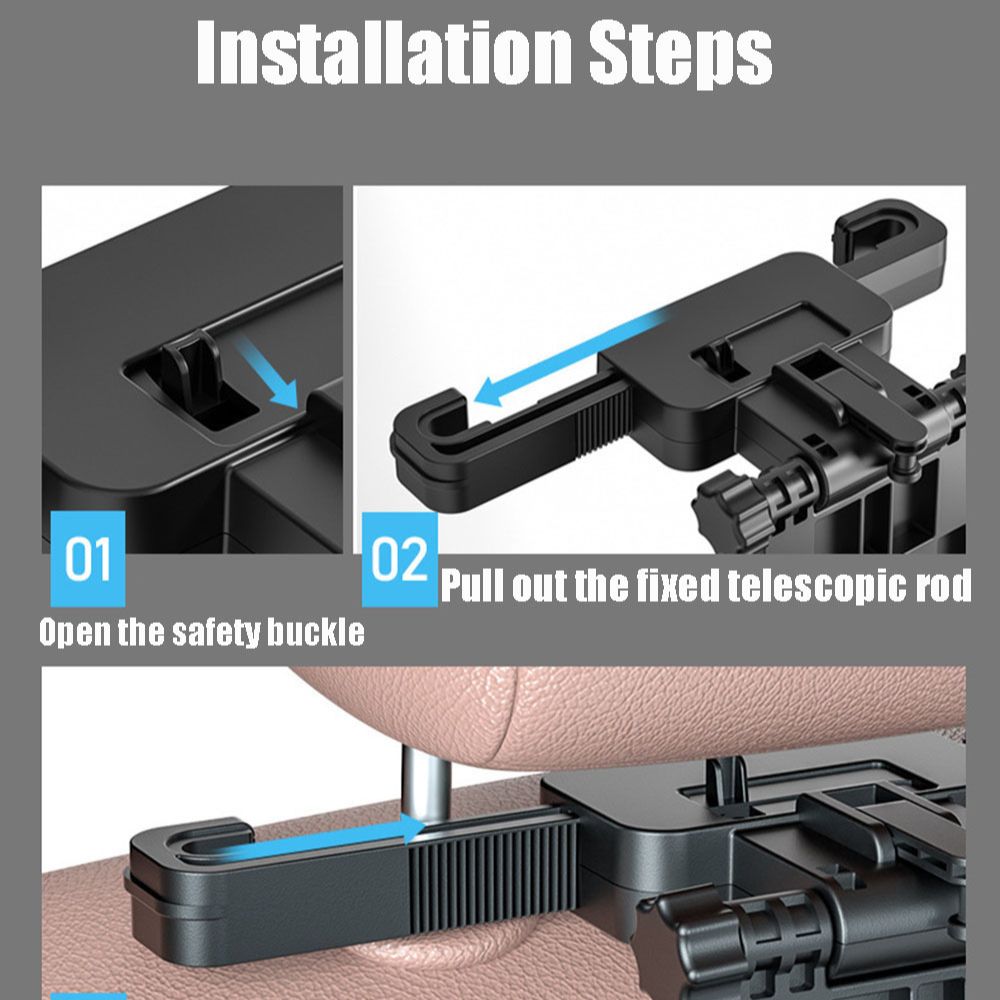 Installation Steps

01

Open the safety buckle

02

Pull out the fixed telescopic rod