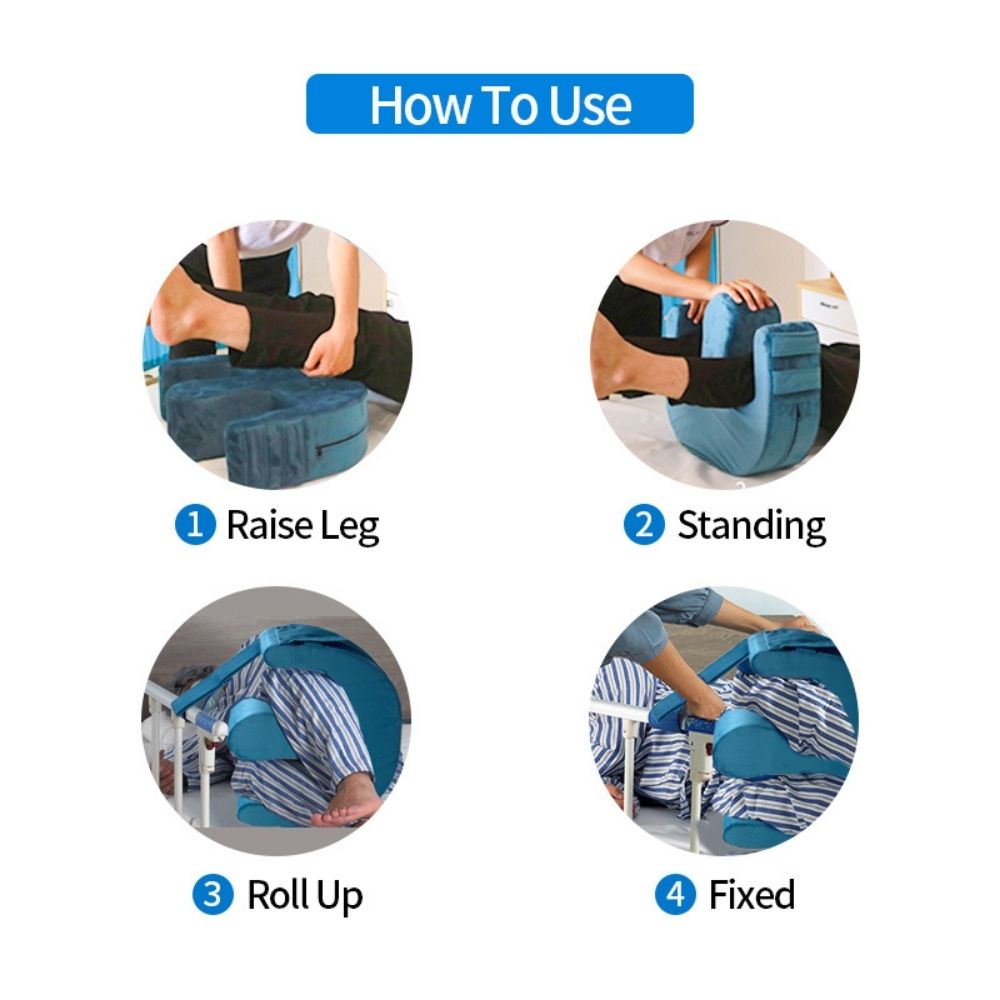 How To Use

1 Raise Leg

2 Standing

3 Roll Up

4 Fixed