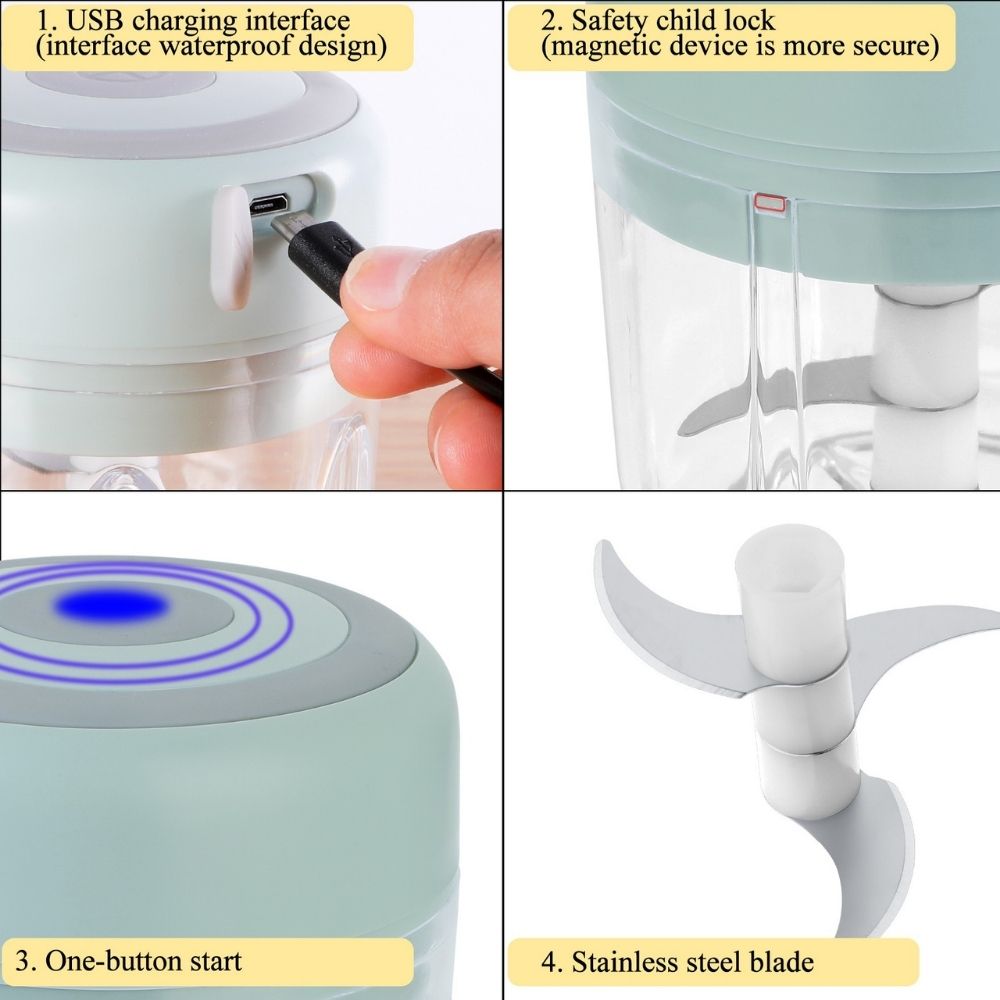 1. USB charging interface
(interface waterproof design)

2. Safety child lock
(magnetic device is more secure)

3. One-button start

4. Stainless steel blade