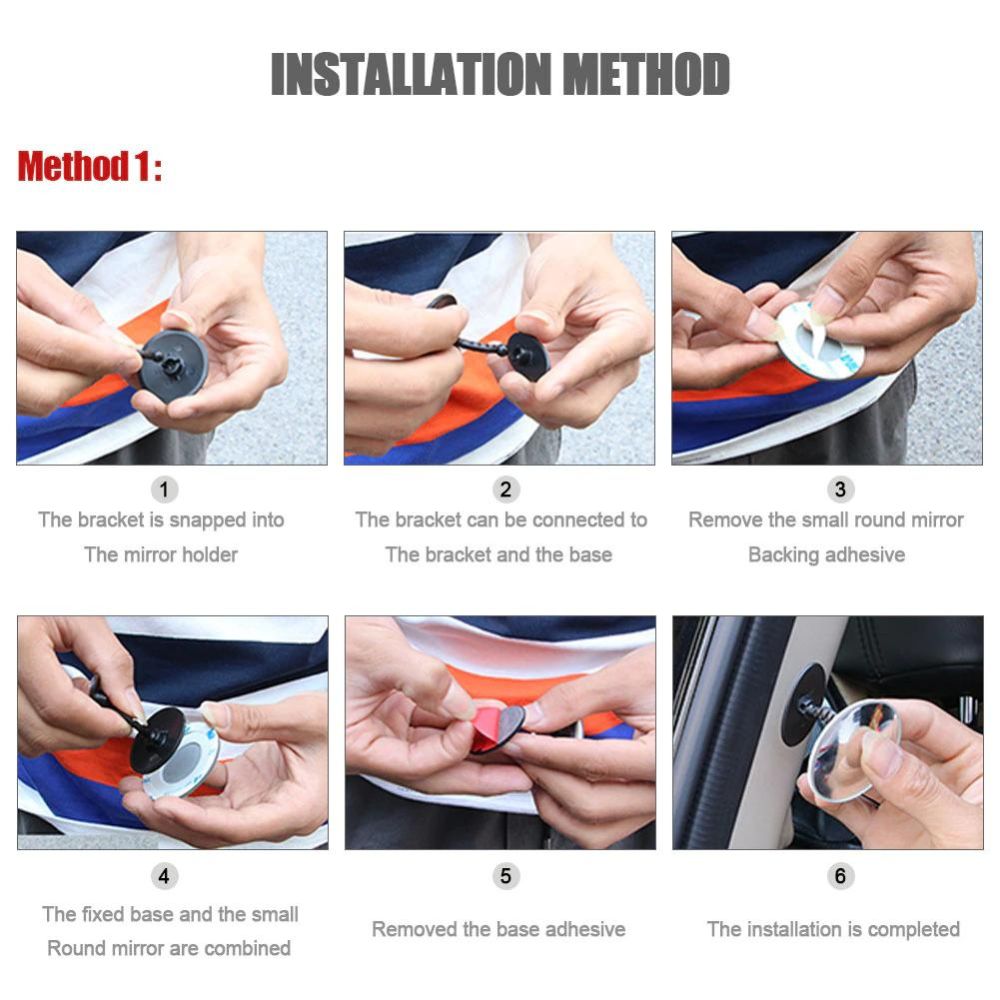 INSTALLATION METHOD

Method 1:

1
The bracket is snapped into
The mirror holder

2
The bracket can be connected to
The bracket and the base

3
Remove the small round mirror
Backing adhesive

4
The fixed base and the small
Round mirror are combined

5
Removed the base adhesive

6
The installation is completed