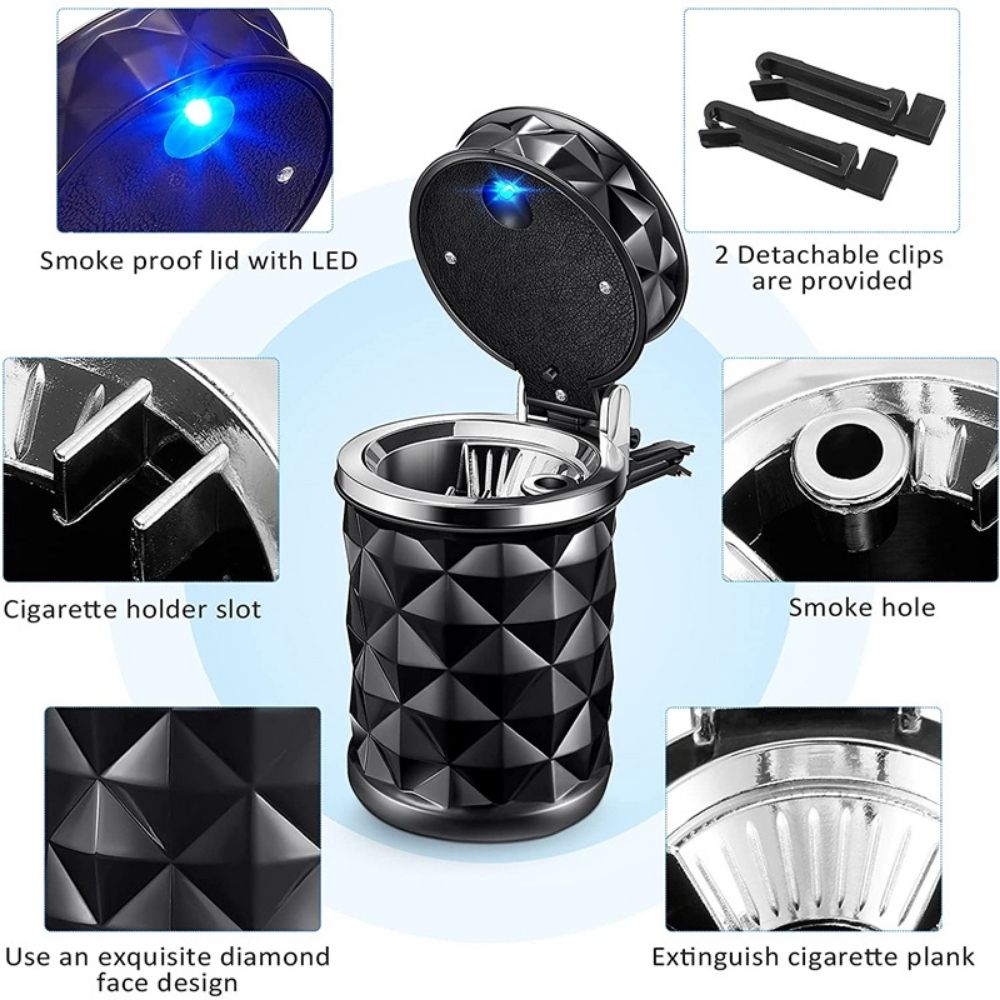 Smoke proof lid with LED

2 Detachable clips are provided

Cigarette holder slot

Smoke hole

Use an exquisite diamond face design

Extinguish cigarette plank