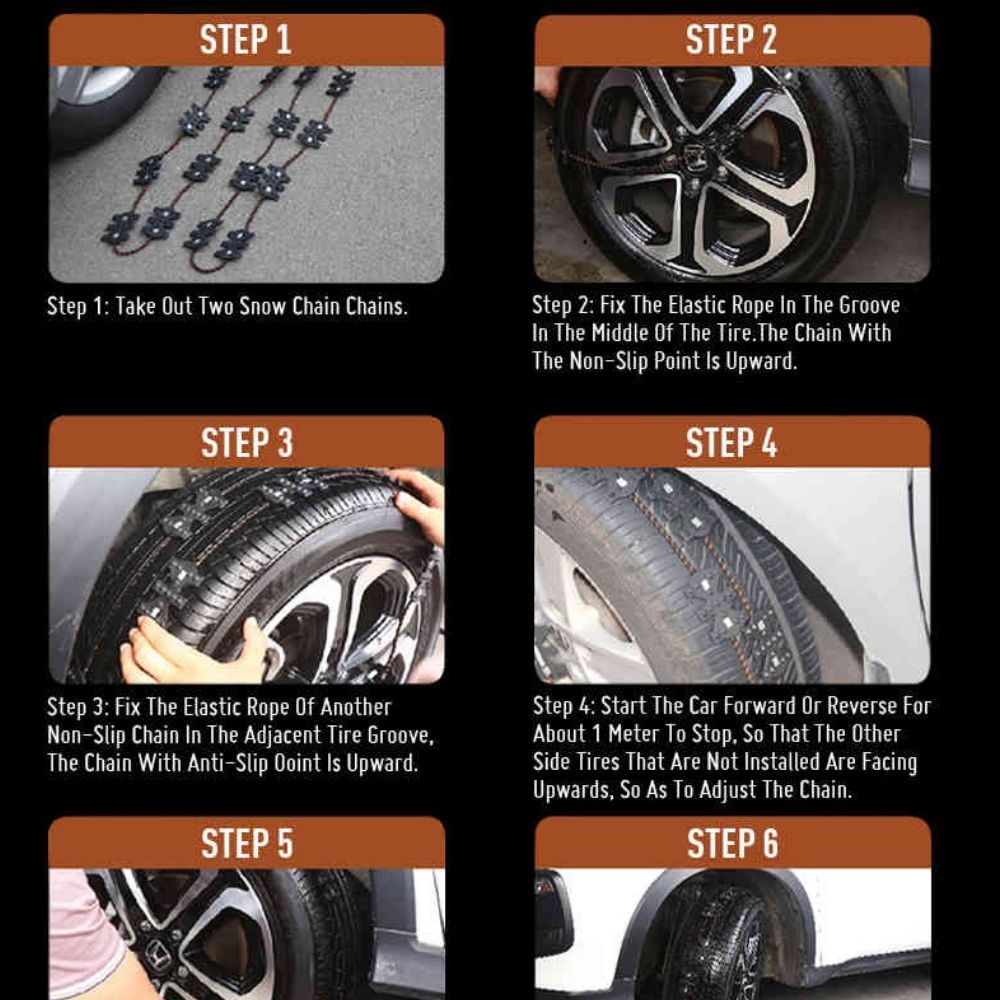 STEP 1

Step 1: Take Out Two Snow Chain Chains.

STEP 2

Step 2: Fix The Elastic Rope In The Groove In The Middle Of The Tire.The Chain With The Non-Slip Point Is Upward.

STEP 3

Step 3: Fix The Elastic Rope Of Another Non-Slip Chain In The Adjacent Tire Groove, The Chain With Anti-Slip Ooint Is Upward.

STEP 4

Step 4: Start The Car Forward Or Reverse For About 1 Meter To Stop, So That The Other Side Tires That Are Not Installed Are Facing Upwards, So As To Adjust The Chain.

STEP 5

STEP 6