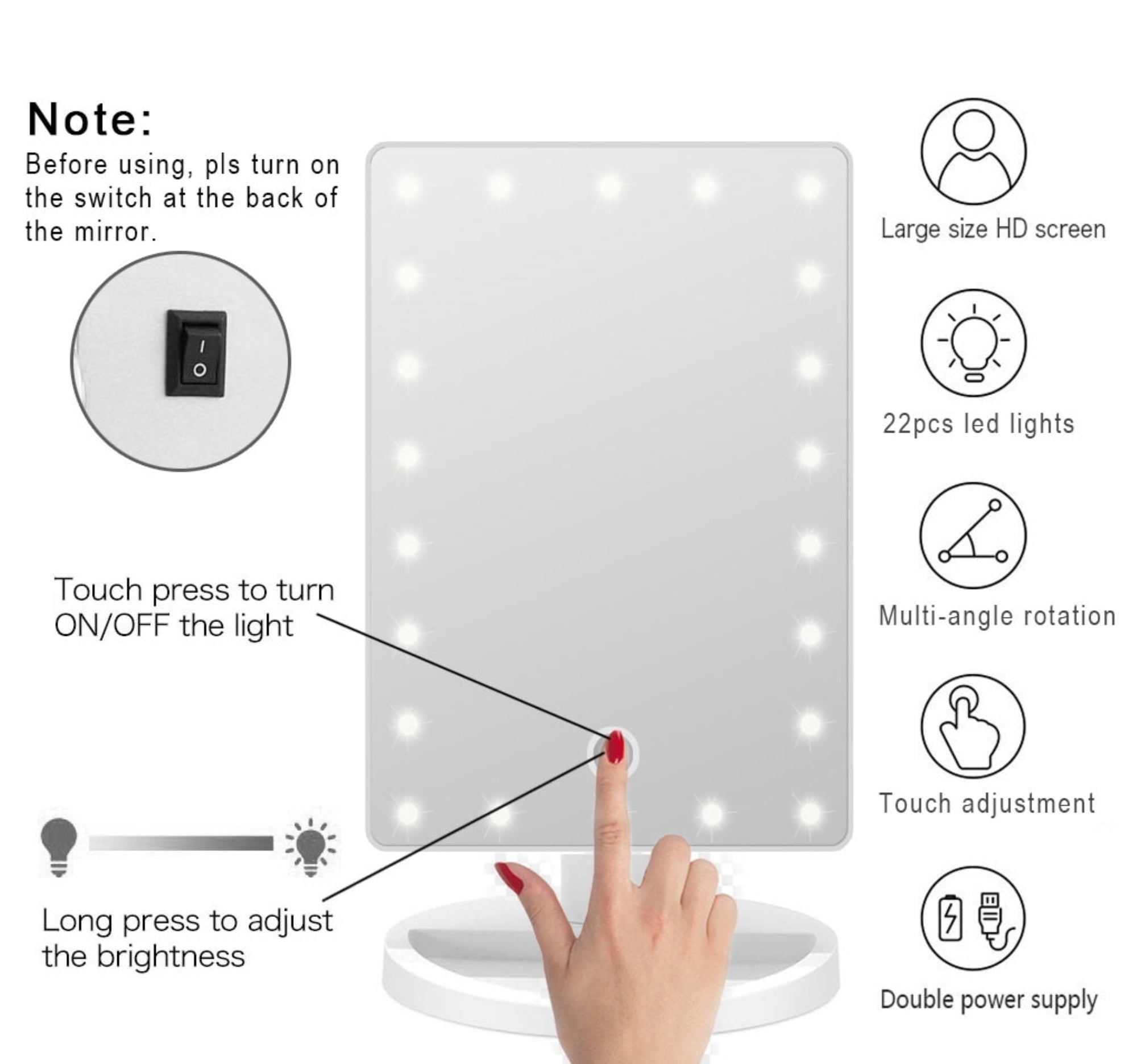 Note:
Before using, pls turn on the switch at the back of the mirror.

I
O

Touch press to turn ON/OFF the light

Long press to adjust the brightness

Large size HD screen

22pcs led lights

Multi-angle rotation

Touch adjustment

Double power supply